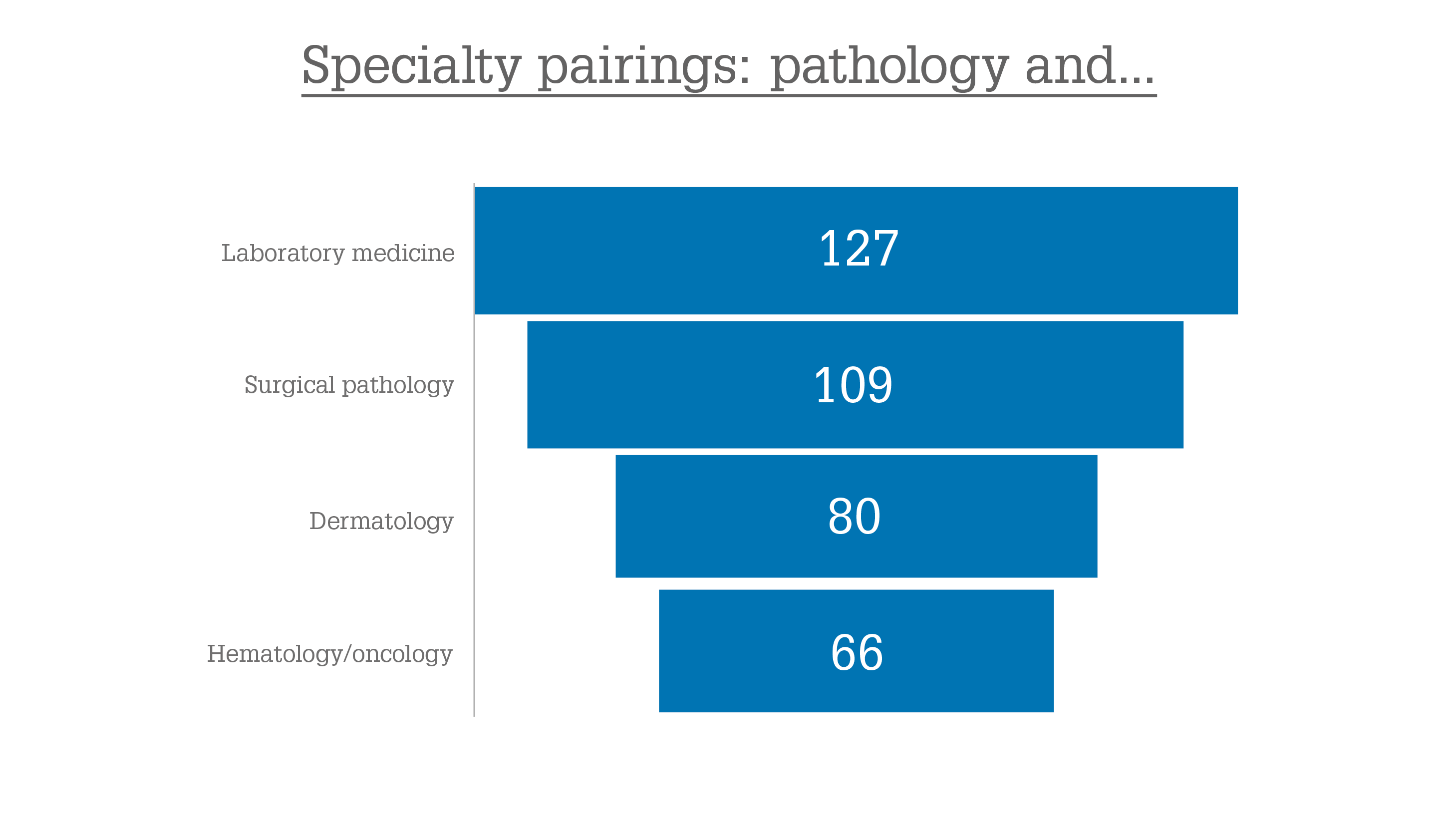 Specialty pairings: pathology and...

Laboratory medicine
127

Surgical pathology
109

Dermatology
80

Hematology/oncology
66